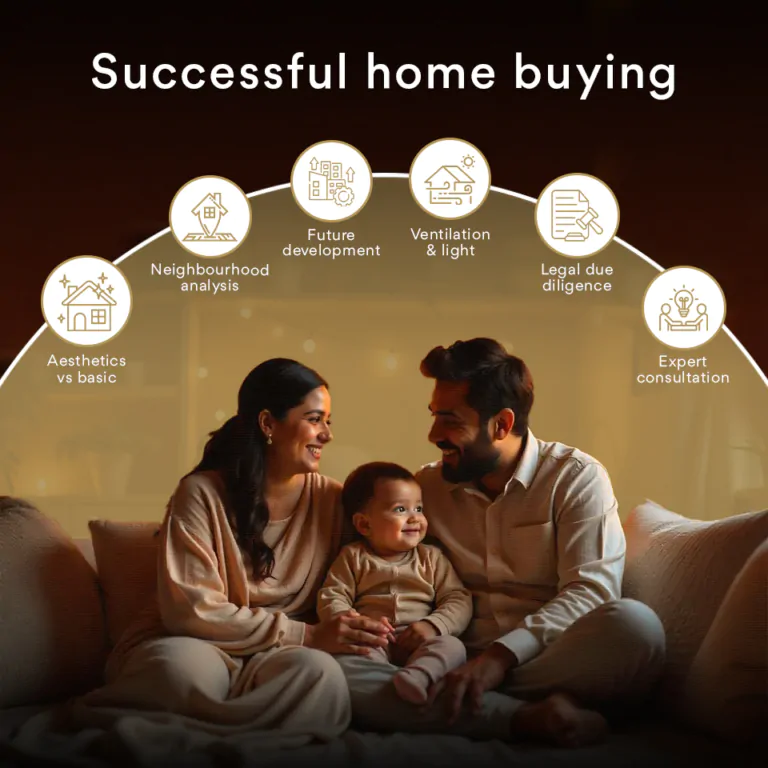 Successful home buying

Aesthetics vs basic

Neighbourhood analysis

Future development

Ventilation & light

Legal due diligence

Expert consultation